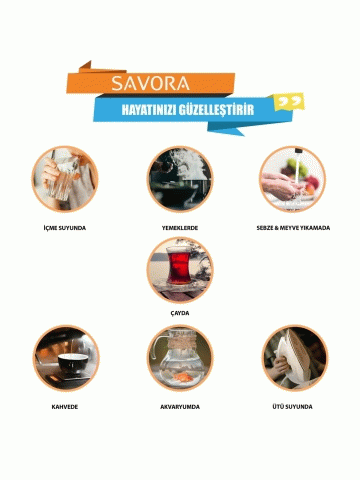 SAVORA
HAYATINIZI GÜZELLEŞTİRİR

İÇME SUYUNDA

YEMEKLERDE

SEBZE & MEYVE YIKAMADA

ÇAYDA

KAHVEDE

AKVARYUMDA

ÜTÜ SUYUNDA